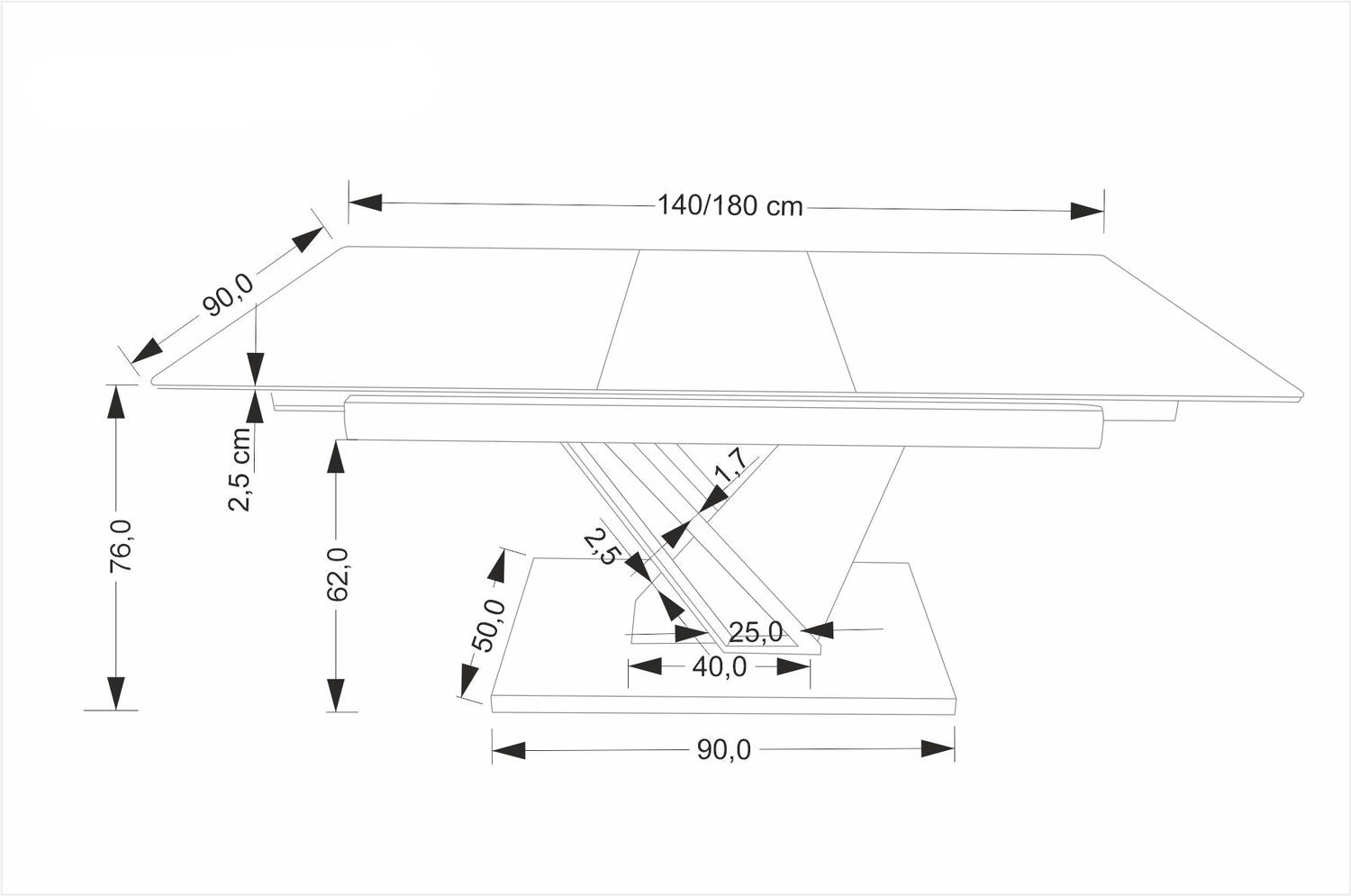 140/180 cm
90,0
2,5 cm
76,0
62,0
1,7
2,5
50,0
25,0
40,0
90,0