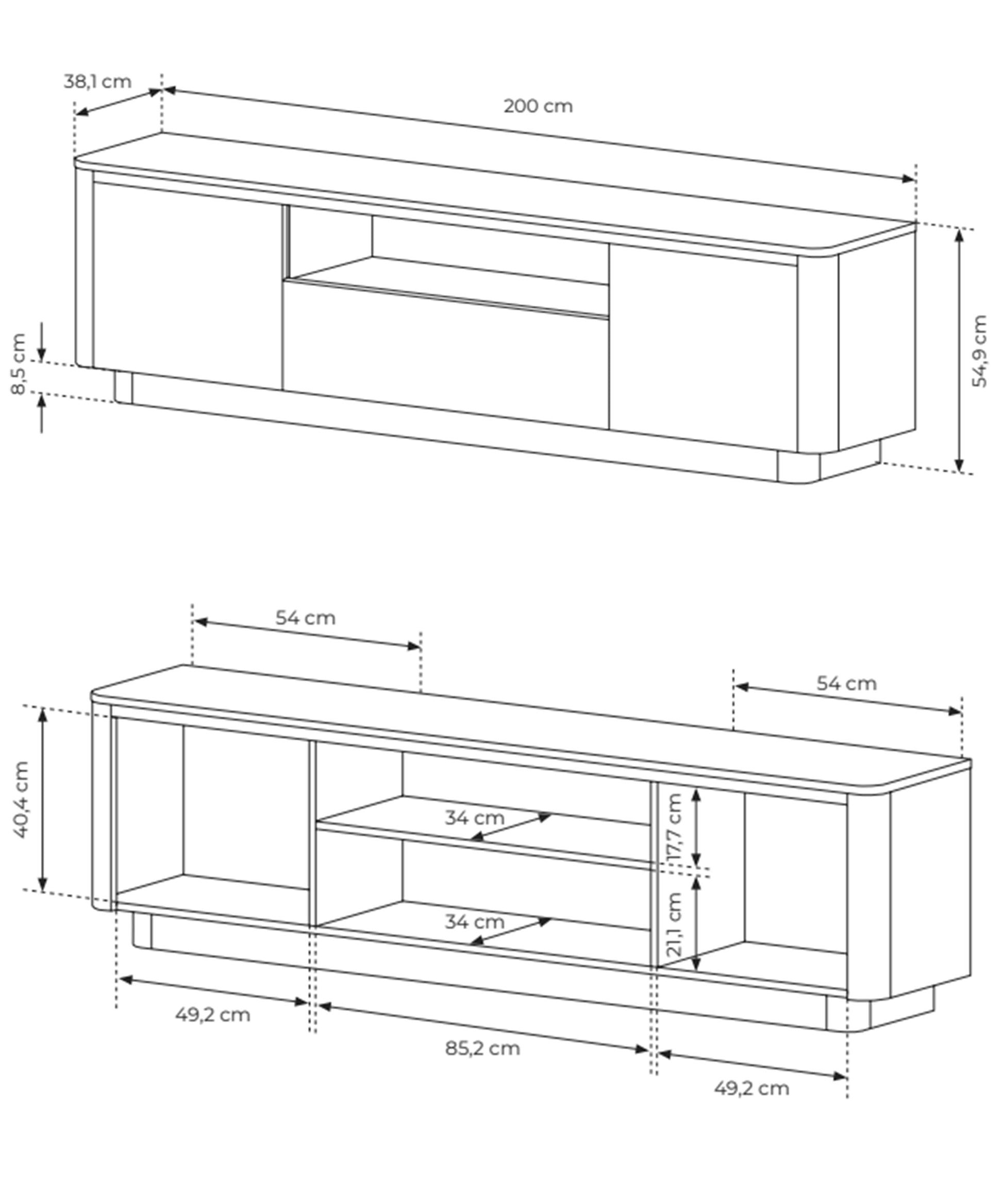 38,1 cm
200 cm
8,5 cm
54,9 cm

54 cm
54 cm
40,4 cm
34 cm
17,7 cm
34 cm
21,1 cm
49,2 cm
85,2 cm
49,2 cm