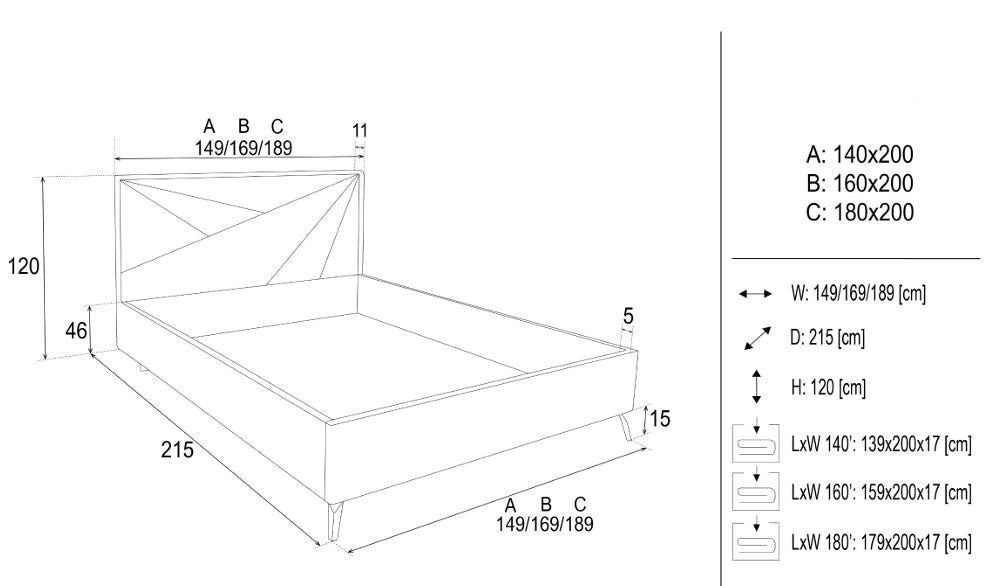 A B C
149/169/189

11

120

46

5

15

215

A B C
149/169/189

A: 140x200
B: 160x200
C: 180x200

W: 149/169/189 [cm]

D: 215 [cm]

H: 120 [cm]

LxW 140': 139x200x17 [cm]

LxW 160': 159x200x17 [cm]

LxW 180': 179x200x17 [cm]