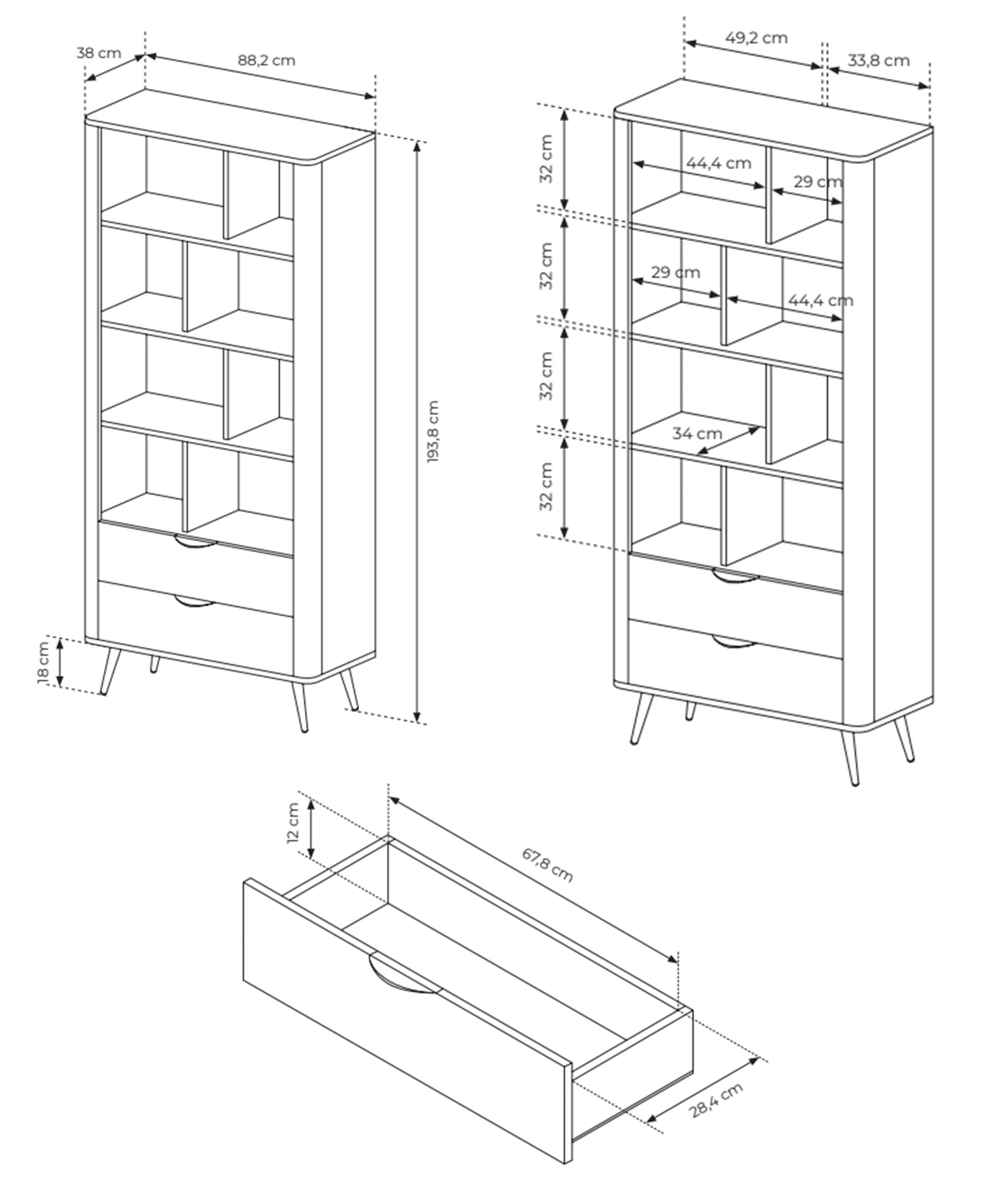 38 cm
88,2 cm
193,8 cm
18 cm
49,2 cm
33,8 cm
32 cm
44,4 cm
29 cm
32 cm
29 cm
44,4 cm
32 cm
34 cm
32 cm
12 cm
67,8 cm
28,4 cm