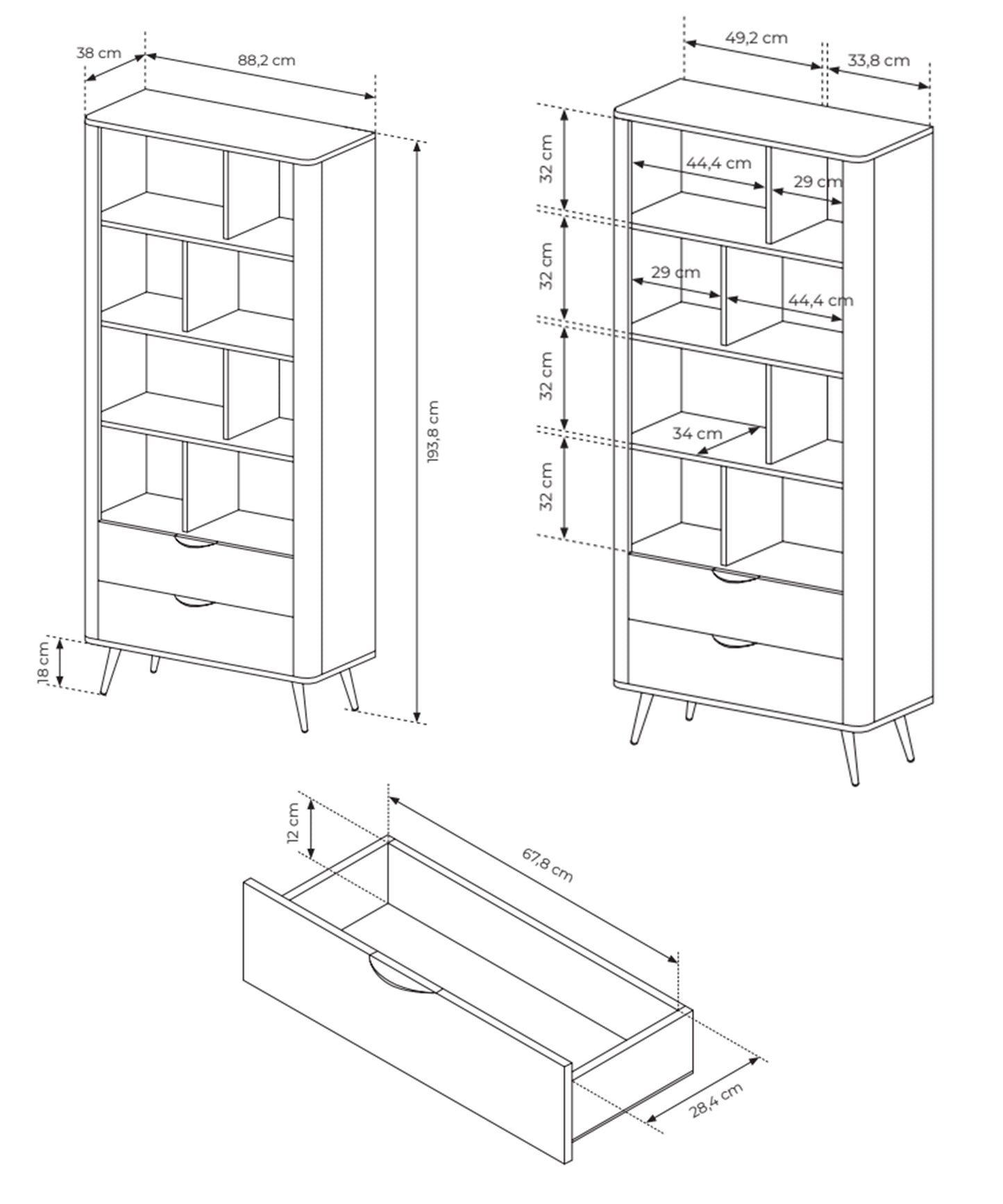 38 cm
88,2 cm
193,8 cm
18 cm

49,2 cm
33,8 cm
32 cm
44,4 cm
29 cm
32 cm
29 cm
44,4 cm
32 cm
34 cm
32 cm

12 cm
67,8 cm
28,4 cm