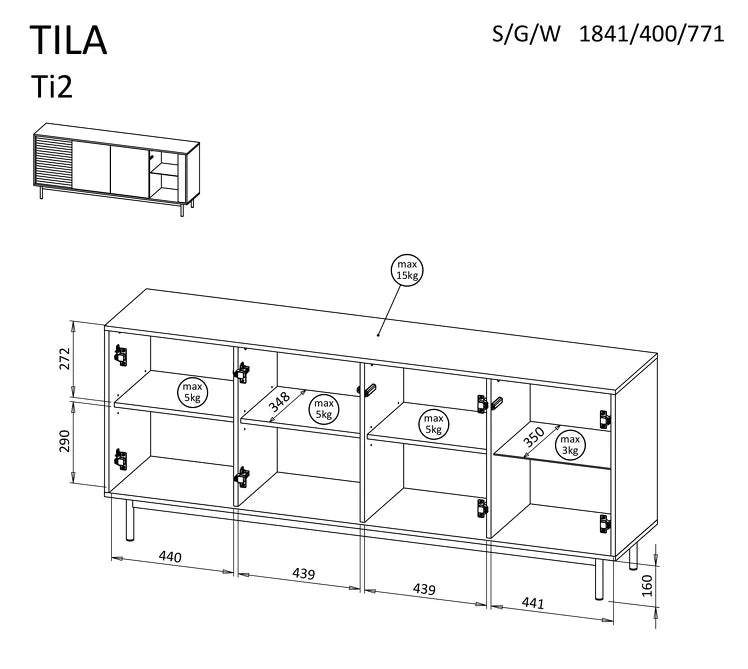 TILA

Ti2

S/G/W 1841/400/771

max 15kg

272

290

max 5kg

348

max 5kg

max 5kg

350

max 3kg

440

439

439

441

160