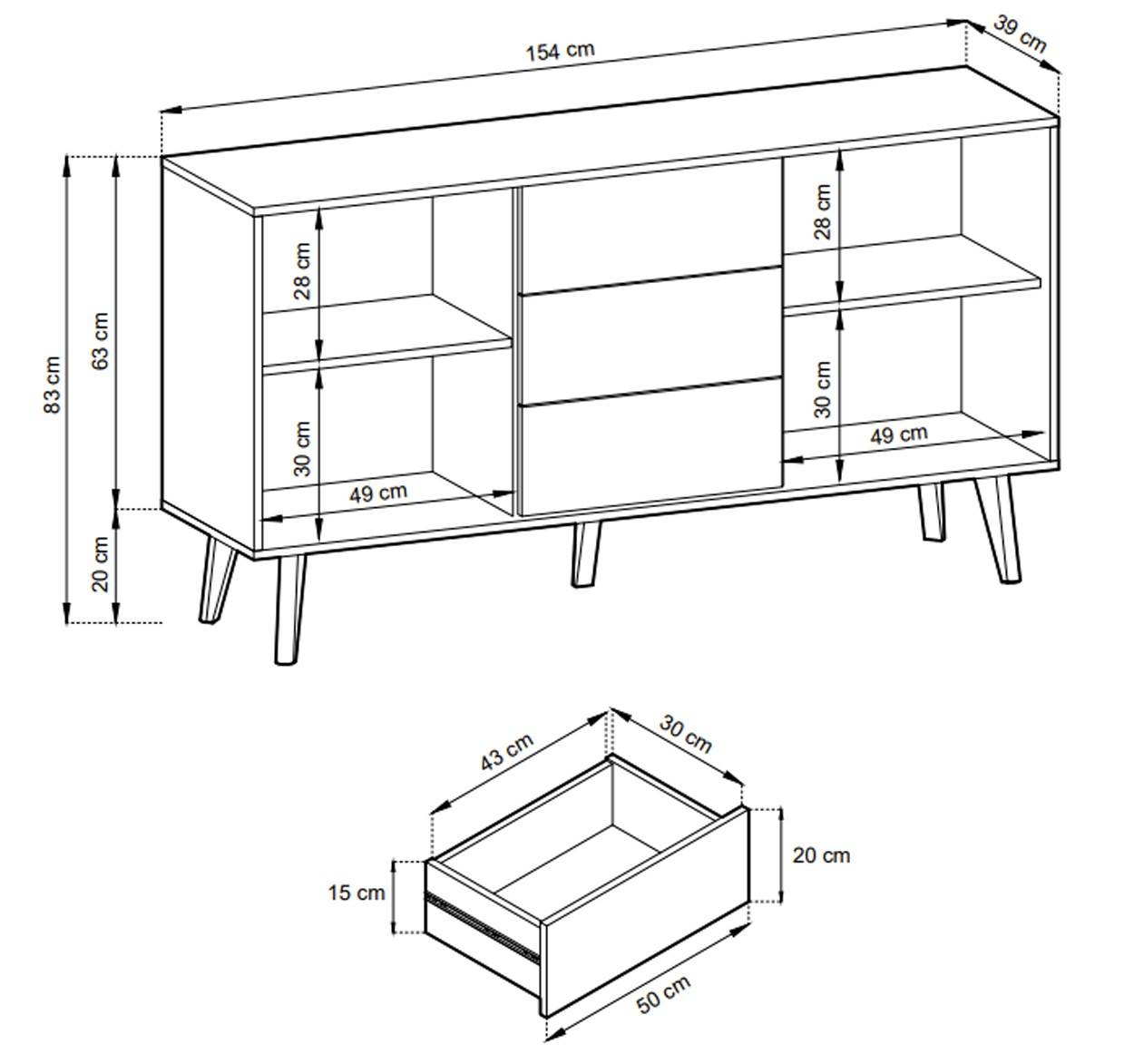 154 cm
39 cm
83 cm
63 cm
20 cm
28 cm
30 cm
49 cm
28 cm
30 cm
49 cm
43 cm
30 cm
20 cm
15 cm
50 cm