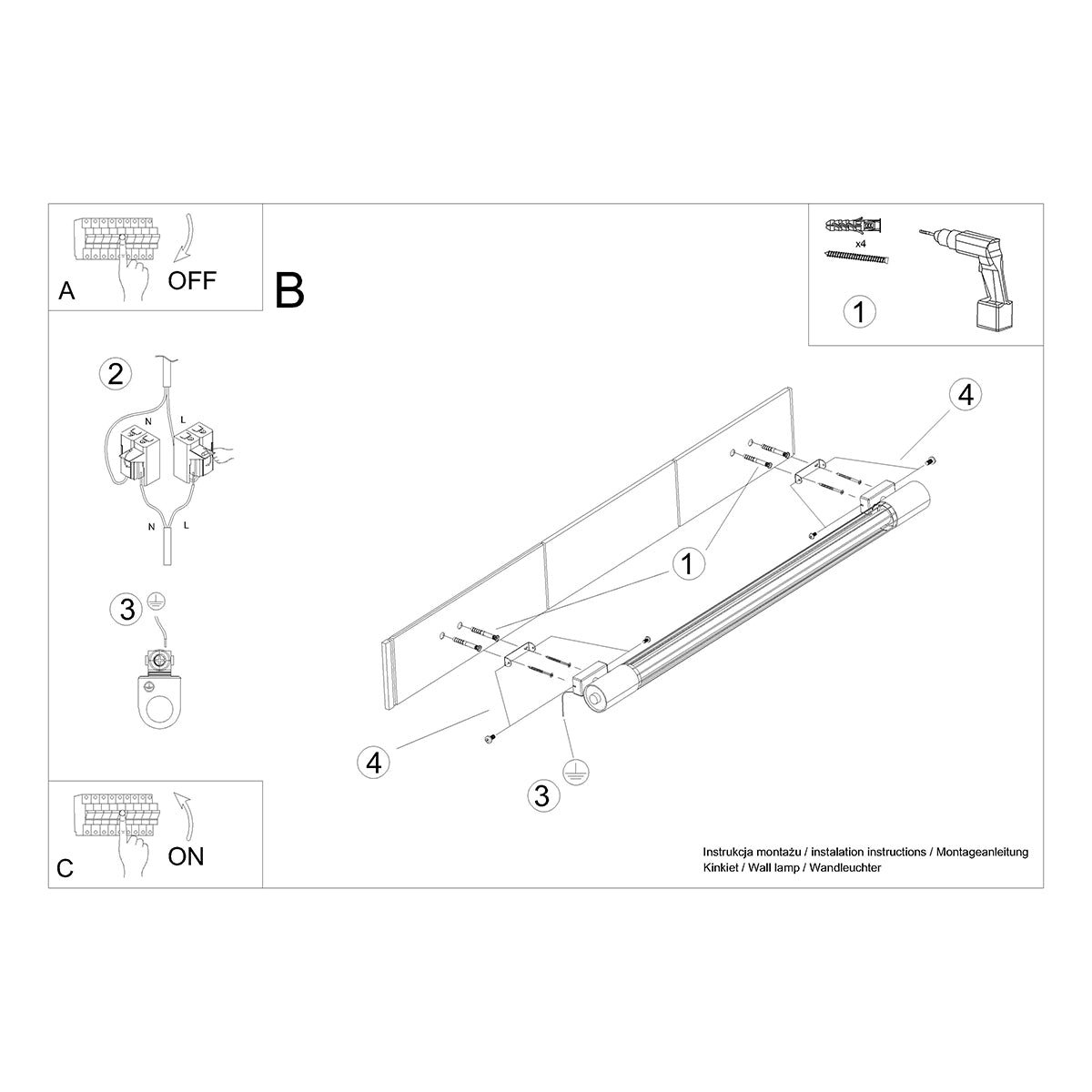 A

OFF

B

x4

1

2

N

L

N

L

3

4

1

4

3

C

ON

Instrukcja montażu / instalation instructions / Montageanleitung
Kinkiet / Wall lamp / Wandleuchter